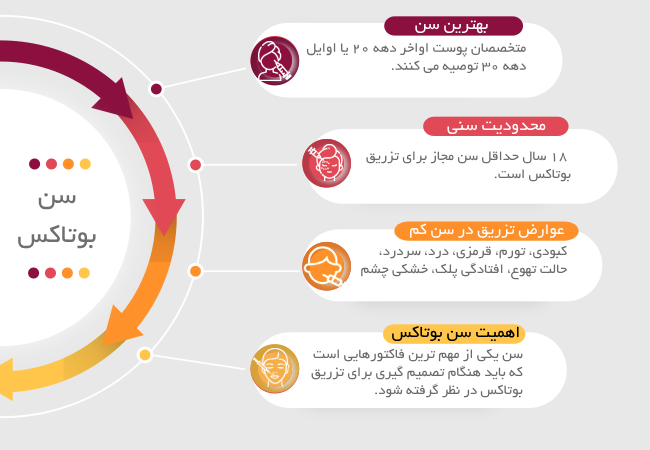 سن
بوتاکس

بهترین سن
متخصصان پوست اواخر دهه ۲۰ یا اوایل دهه ۳۰ توصیه می کنند.

محدودیت سنی
۱۸ سال حداقل سن مجاز برای تزریق بوتاکس است.

عوارض تزریق در سن کم
کبودی، تورم، قرمزی، درد، سردرد، حالت تهوع، افتادگی پلک، خشکی چشم

اهمیت سن بوتاکس
سن یکی از مهم ترین فاکتورهایی است که باید هنگام تصمیم گیری برای تزریق بوتاکس در نظر گرفته شود.